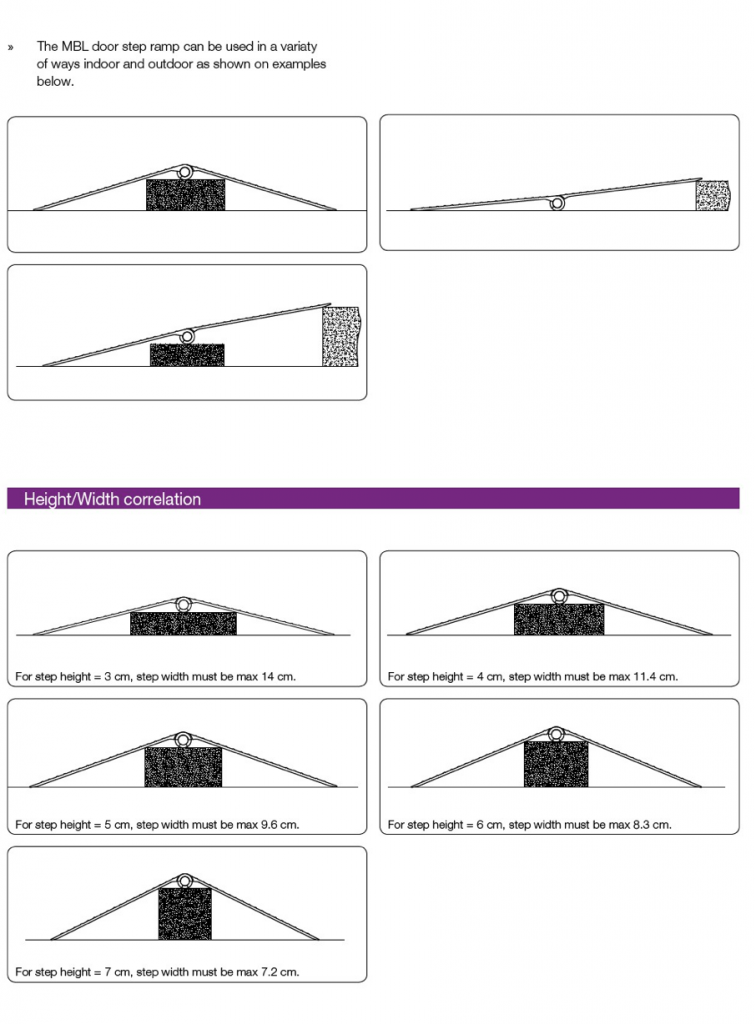 » The MBL door step ramp can be used in a variaty of ways indoor and outdoor as shown on examples below.

Height/Width correlation

For step height = 3 cm, step width must be max 14 cm.

For step height = 4 cm, step width must be max 11.4 cm.

For step height = 5 cm, step width must be max 9.6 cm.

For step height = 6 cm, step width must be max 8.3 cm.

For step height = 7 cm, step width must be max 7.2 cm.