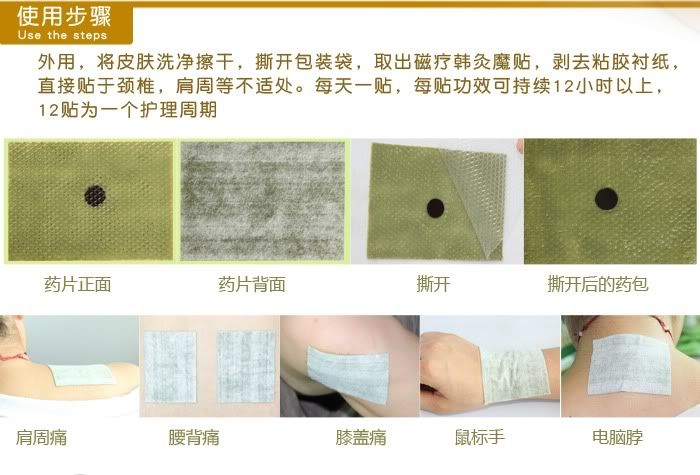 使用步骤
Use the steps

外用，将皮肤洗净擦干，撕开包装袋，取出磁疗韩灸魔贴，剥去粘胶衬纸，直接贴于颈椎，肩周等不适处。每天一贴，每贴功效可持续12小时以上，12贴为一个护理周期

药片正面

药片背面

撕开

撕开后的药包

肩周痛

腰背痛

膝盖痛

鼠标手

电脑脖